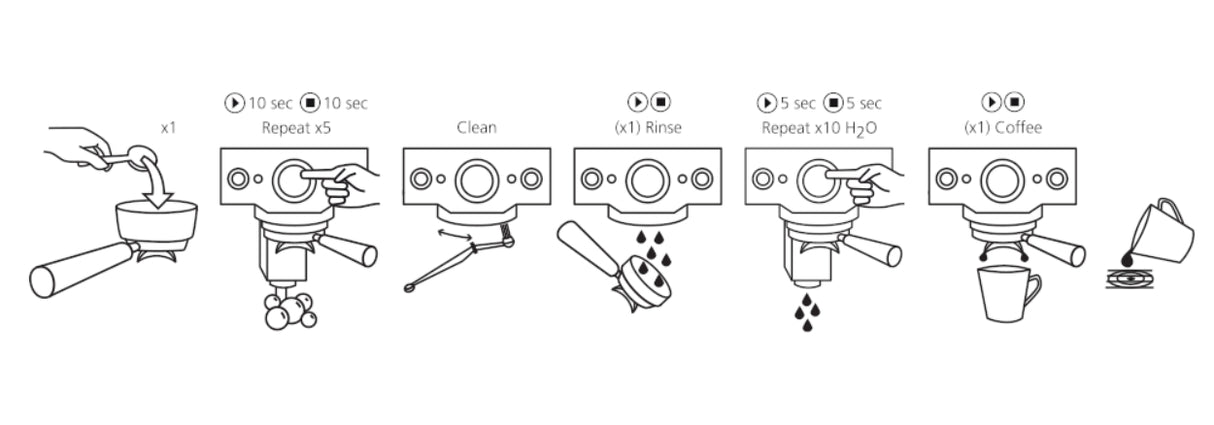 x1

10 sec 10 sec
Repeat x5

Clean

(x1) Rinse

5 sec 5 sec
Repeat x10 $H_2O$

(x1) Coffee