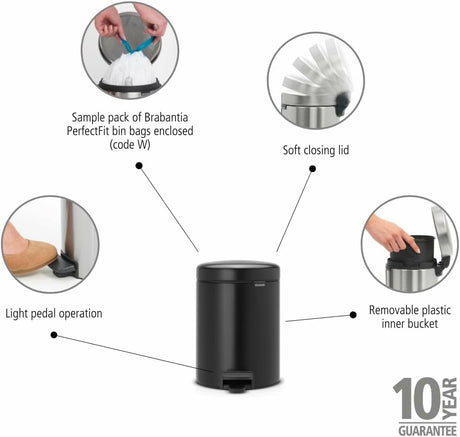 Sample pack of Brabantia PerfectFit bin bags enclosed (code W)

Soft closing lid

Light pedal operation

Removable plastic inner bucket

10 YEAR GUARANTEE