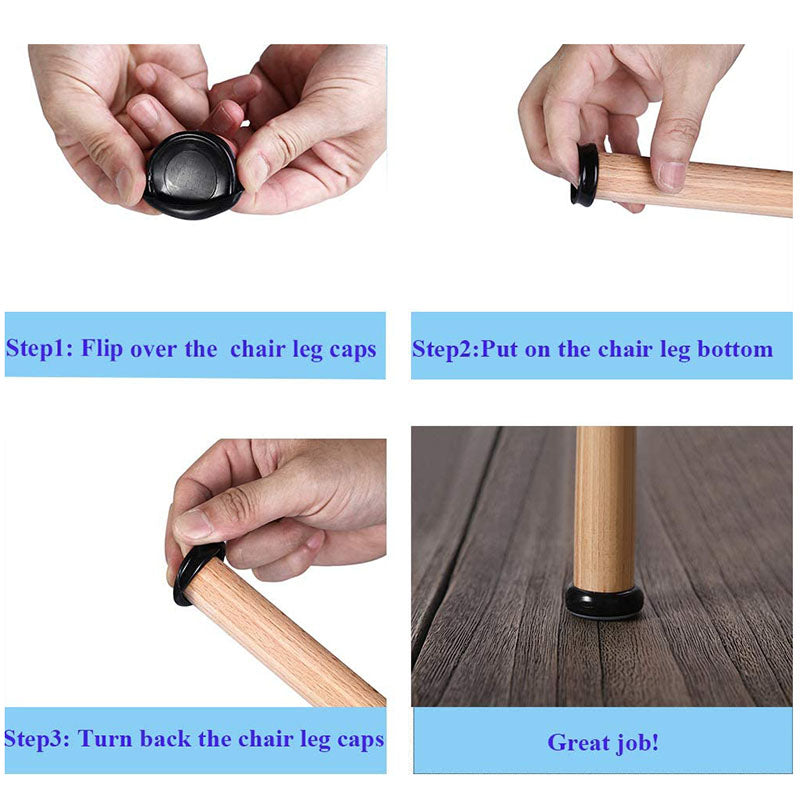 Step1: Flip over the  chair leg caps

Step2:Put on the chair leg bottom

Step3: Turn back the chair leg caps

Great job!