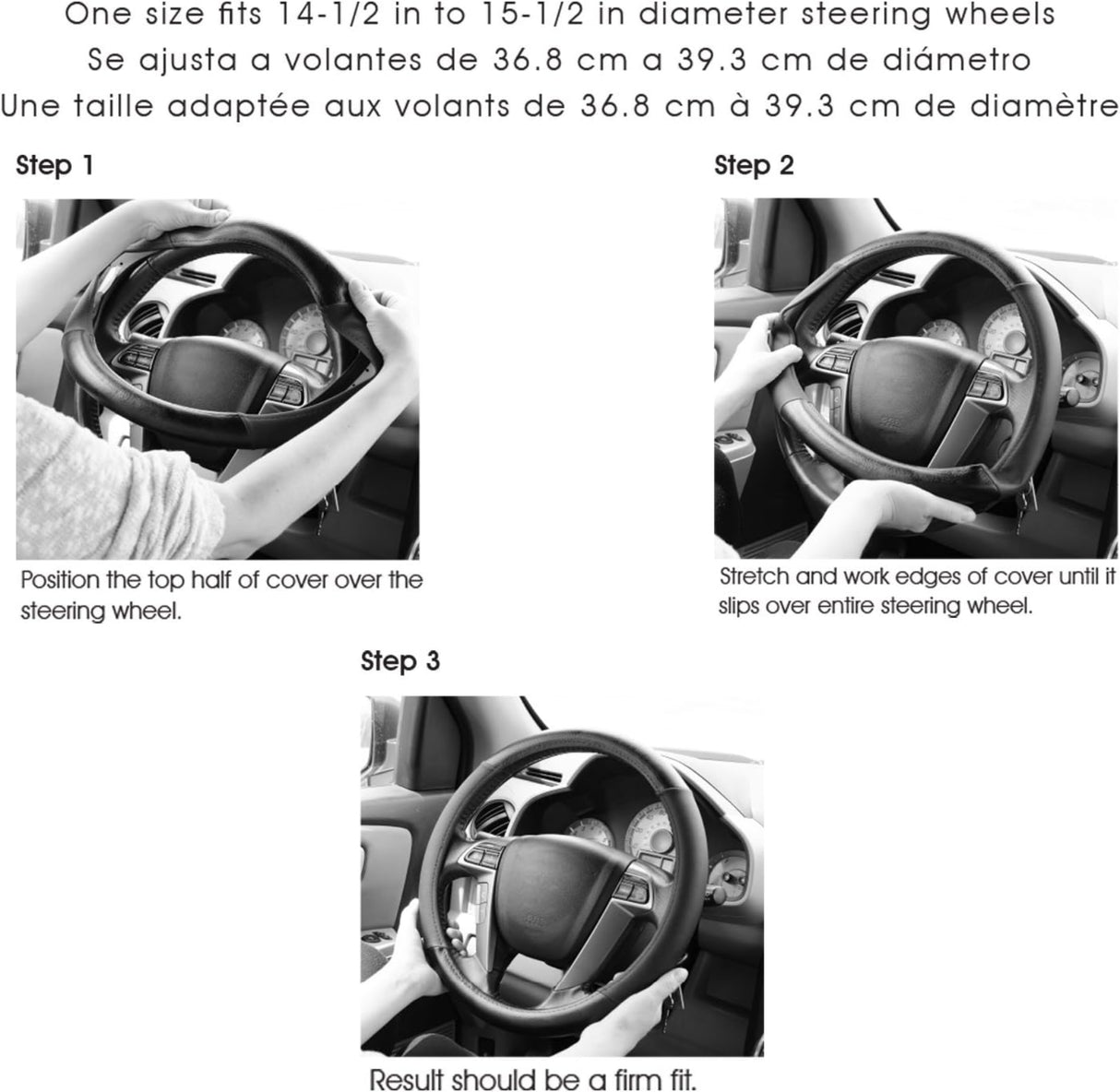 One size fits 14-1/2 in to 15-1/2 in diameter steering wheels
Se ajusta a volantes de 36.8 cm a 39.3 cm de diámetro
Une taille adaptée aux volants de 36.8 cm à 39.3 cm de diamètre

Step 1

Position the top half of cover over the steering wheel.

Step 2

Stretch and work edges of cover until it slips over entire steering wheel.

Step 3

Result should be a firm fit.