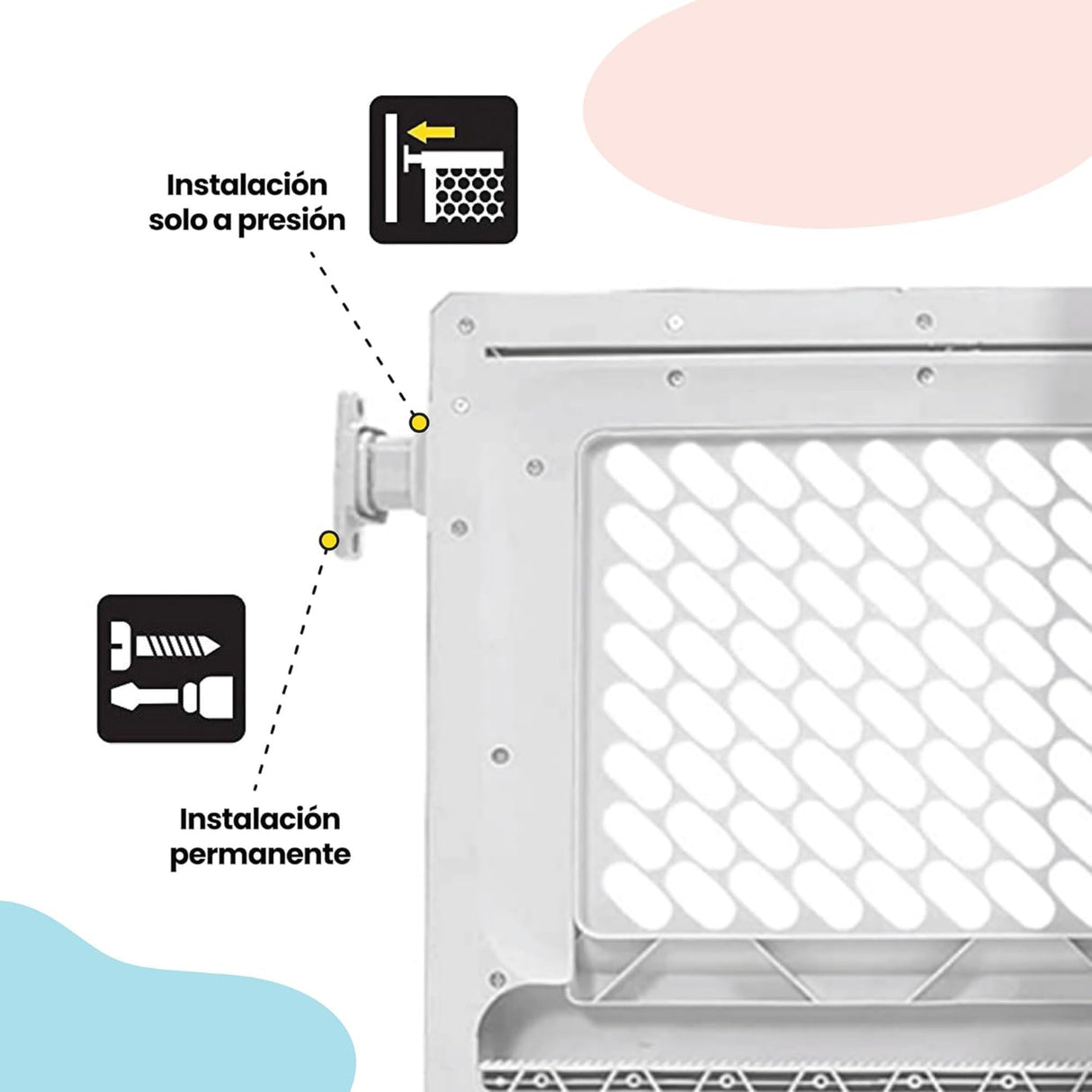 Instalación solo a presión

Instalación permanente