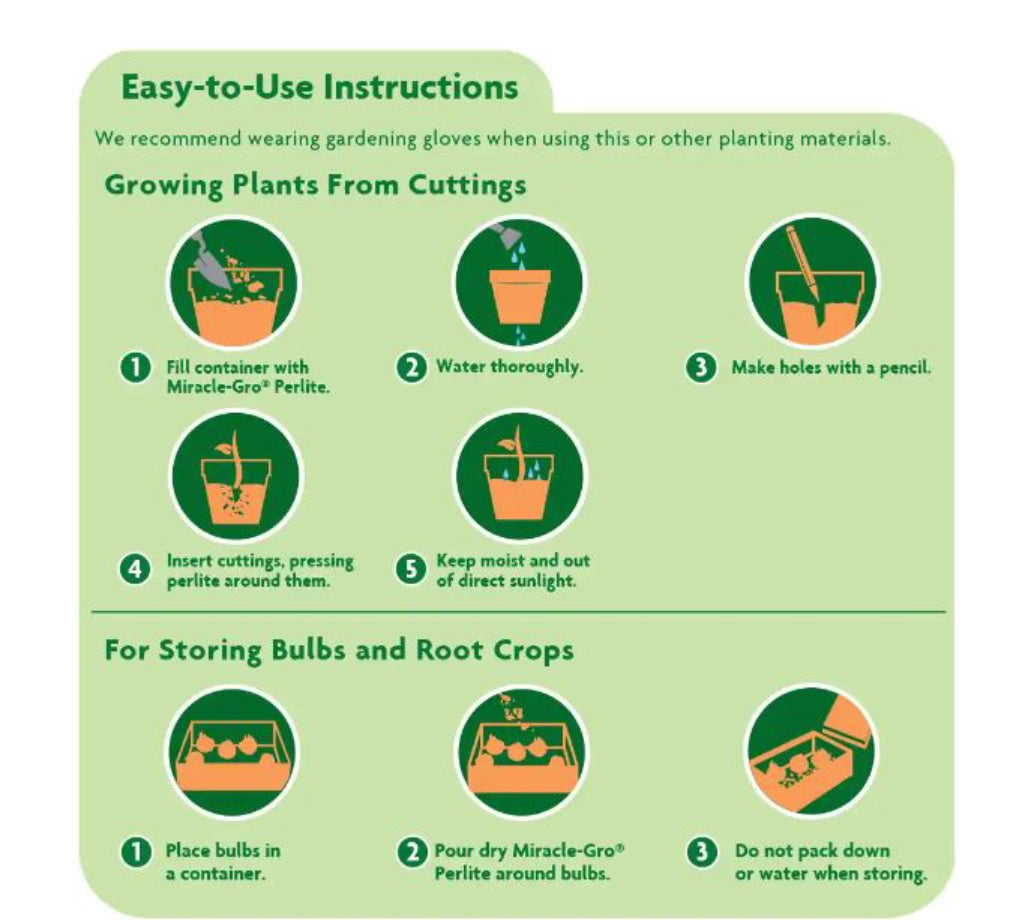 Easy-to-Use Instructions

We recommend wearing gardening gloves when using this or other planting materials.

Growing Plants From Cuttings

1 Fill container with Miracle-Gro® Perlite.

2 Water thoroughly.

3 Make holes with a pencil.

4 Insert cuttings, pressing perlite around them.

5 Keep moist and out of direct sunlight.

For Storing Bulbs and Root Crops

1 Place bulbs in a container.

2 Pour dry Miracle-Gro® Perlite around bulbs.

3 Do not pack down or water when storing.