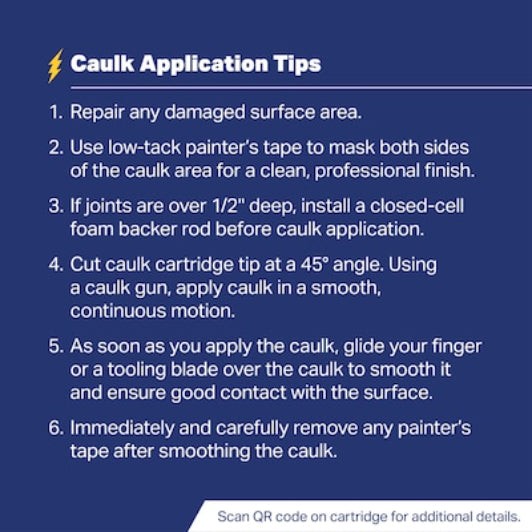 Caulk Application Tips

1. Repair any damaged surface area.

2. Use low-tack painter's tape to mask both sides of the caulk area for a clean, professional finish.

3. If joints are over 1/2" deep, install a closed-cell foam backer rod before caulk application.

4. Cut caulk cartridge tip at a 45° angle. Using a caulk gun, apply caulk in a smooth, continuous motion.

5. As soon as you apply the caulk, glide your finger or a tooling blade over the caulk to smooth it and ensure good contact with the surface.

6. Immediately and carefully remove any painter's tape after smoothing the caulk.

Scan QR code on cartridge for additional details.