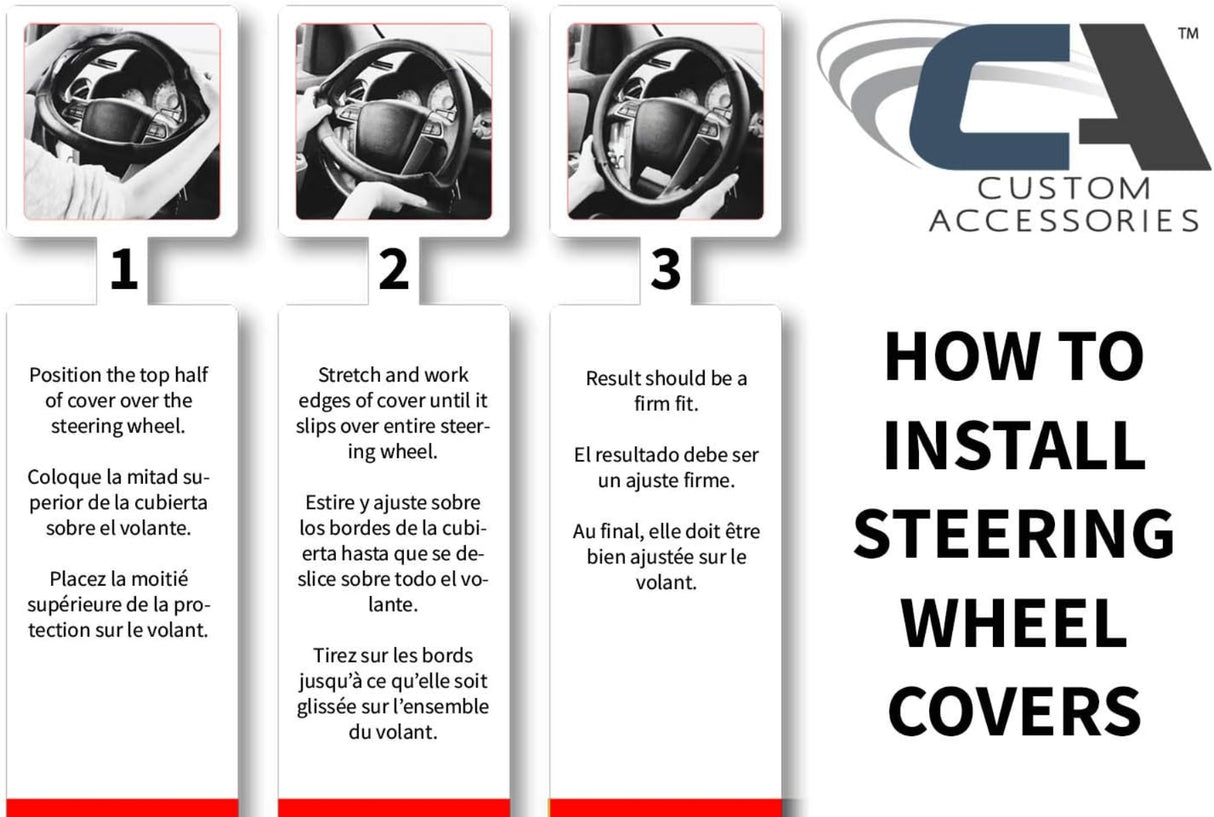 1

Position the top half of cover over the steering wheel.

Coloque la mitad superior de la cubierta sobre el volante.

Placez la moitié supérieure de la protection sur le volant.

2

Stretch and work edges of cover until it slips over entire steering wheel.

Estire y ajuste sobre los bordes de la cubierta hasta que se deslice sobre todo el volante.

Tirez sur les bords jusqu'à ce qu'elle soit glissée sur l'ensemble du volant.

3

Result should be a firm fit.

El resultado debe ser un ajuste firme.

Au final, elle doit être bien ajustée sur le volant.

CA™
CUSTOM ACCESSORIES

HOW TO INSTALL STEERING WHEEL COVERS