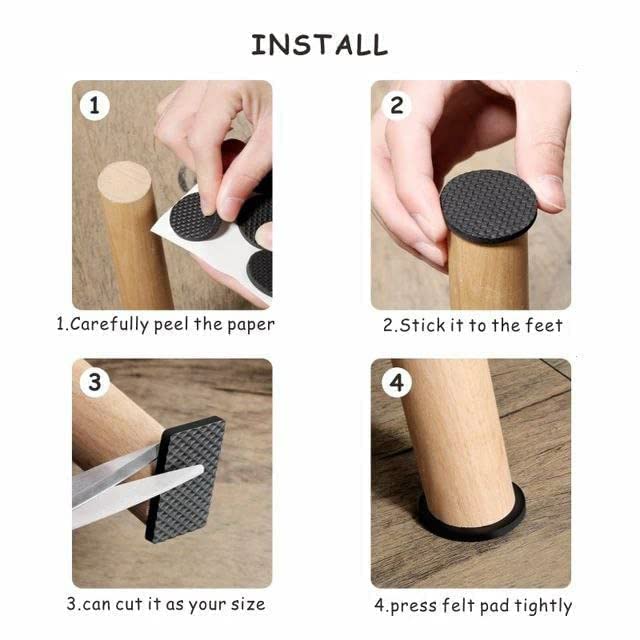 INSTALL

1

1.Carefully peel the paper

2

2.Stick it to the feet

3

3.can cut it as your size

4

4.press felt pad tightly