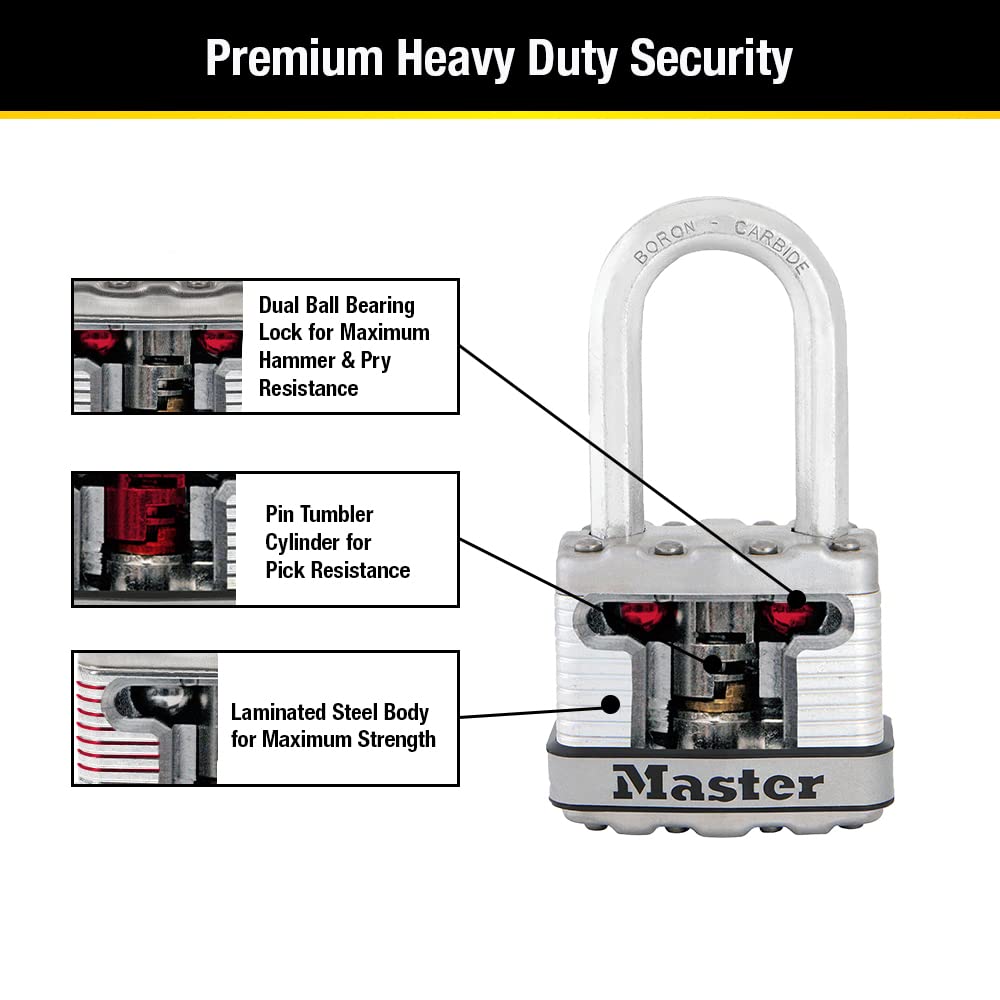 Premium Heavy Duty Security

Dual Ball Bearing Lock for Maximum Hammer & Pry Resistance

Pin Tumbler Cylinder for Pick Resistance

Laminated Steel Body for Maximum Strength

BORON - CARBIDE

Master