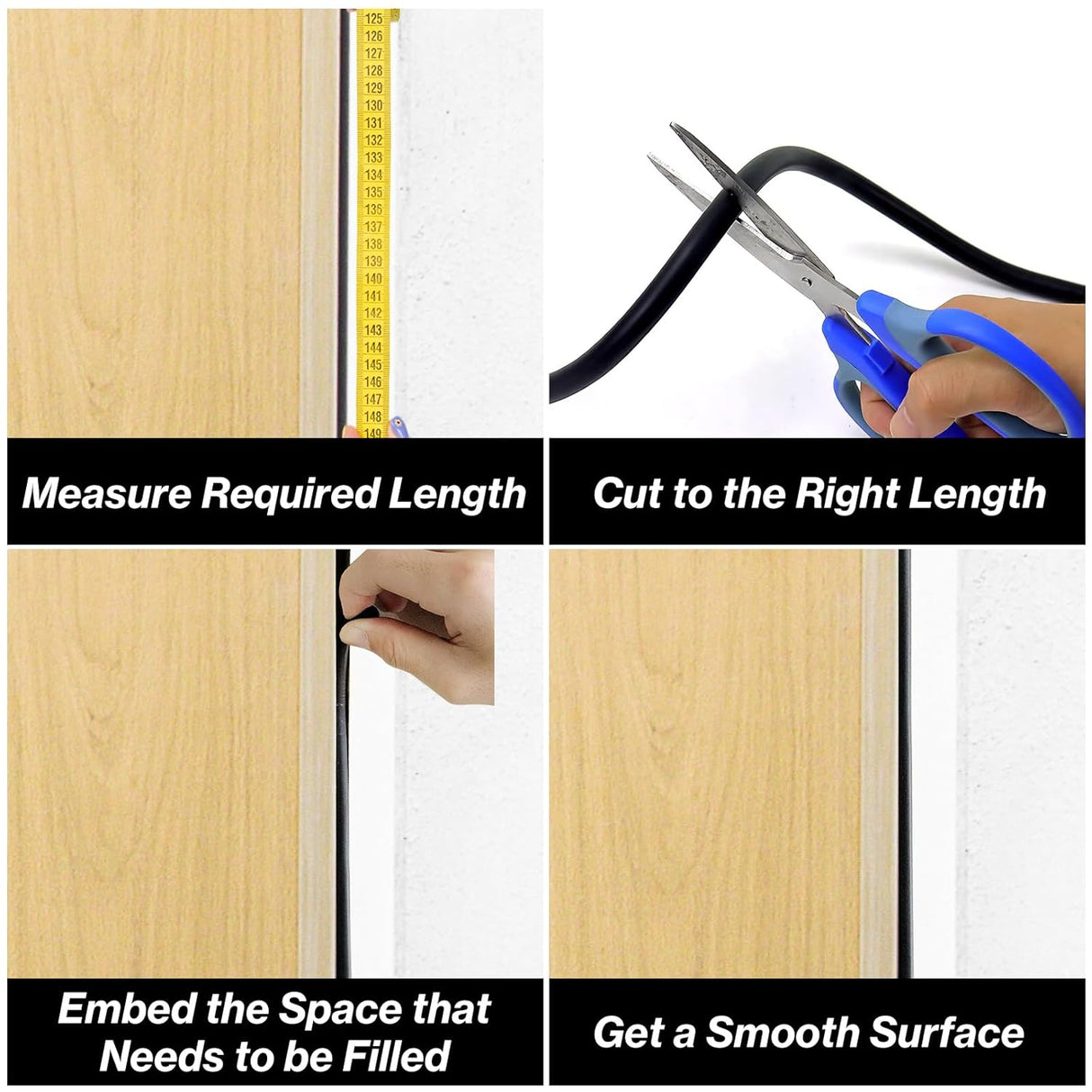 125
126
127
128
129
130
131
132
133
134
135
136
137
138
139
140
141
142
143
144
145
146
147
148
149

Measure Required Length

Cut to the Right Length

Embed the Space that Needs to be Filled

Get a Smooth Surface