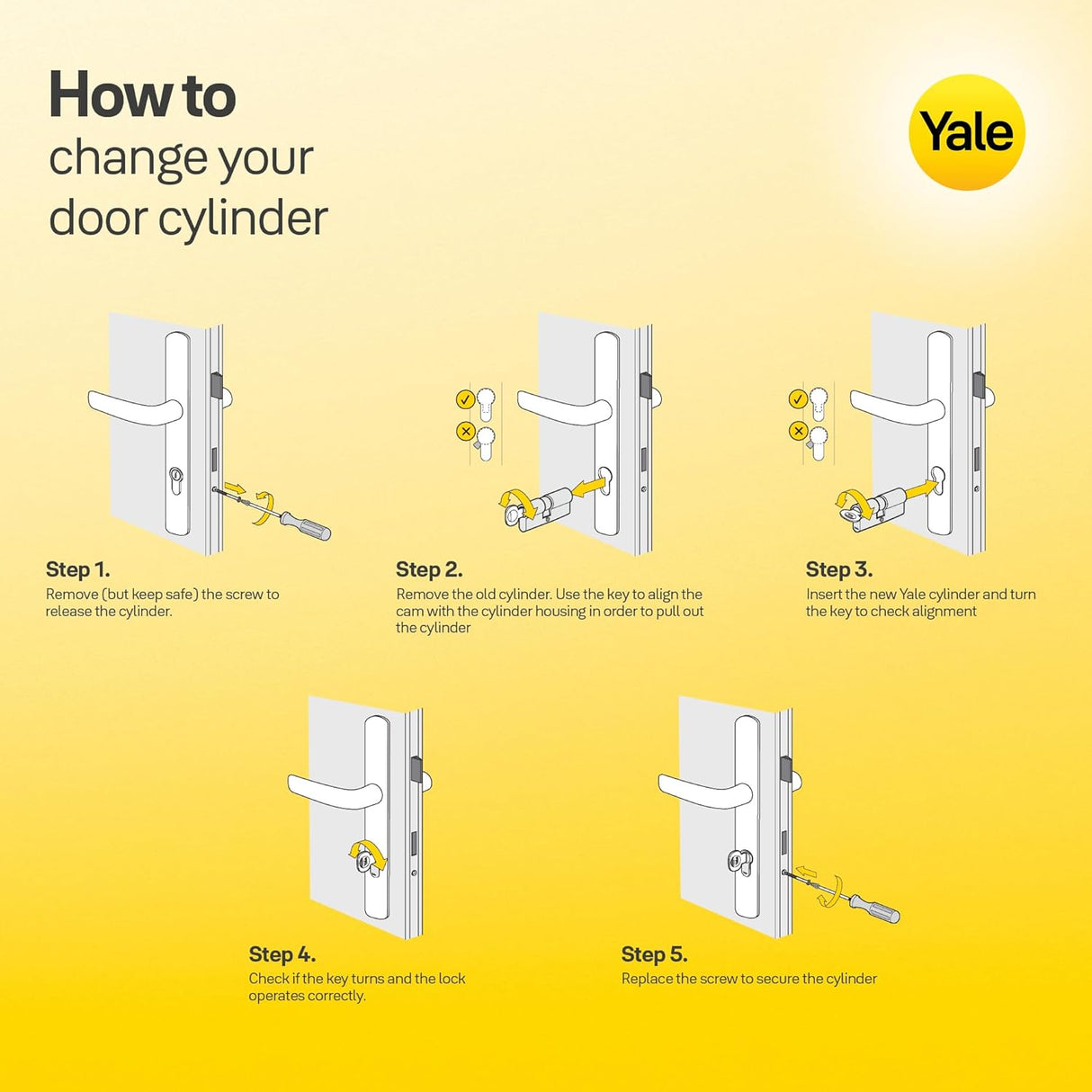 How to
change your
door cylinder

Yale

Step 1.
Remove (but keep safe) the screw to release the cylinder.

Step 2.
Remove the old cylinder. Use the key to align the cam with the cylinder housing in order to pull out the cylinder

Step 3.
Insert the new Yale cylinder and turn the key to check alignment

Step 4.
Check if the key turns and the lock operates correctly.

Step 5.
Replace the screw to secure the cylinder