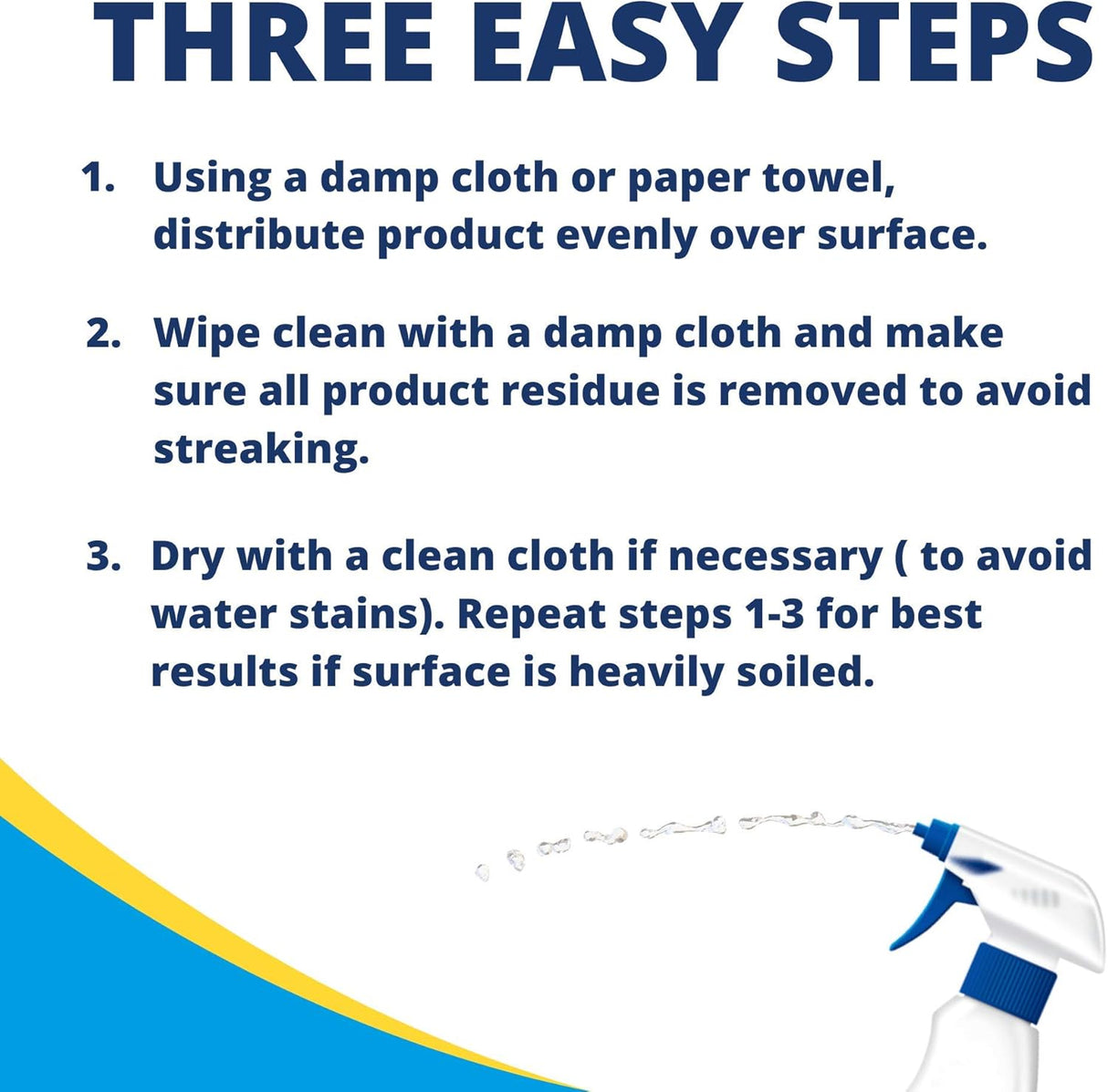 THREE EASY STEPS

1. Using a damp cloth or paper towel, distribute product evenly over surface.

2. Wipe clean with a damp cloth and make sure all product residue is removed to avoid streaking.

3. Dry with a clean cloth if necessary ( to avoid water stains). Repeat steps 1-3 for best results if surface is heavily soiled.