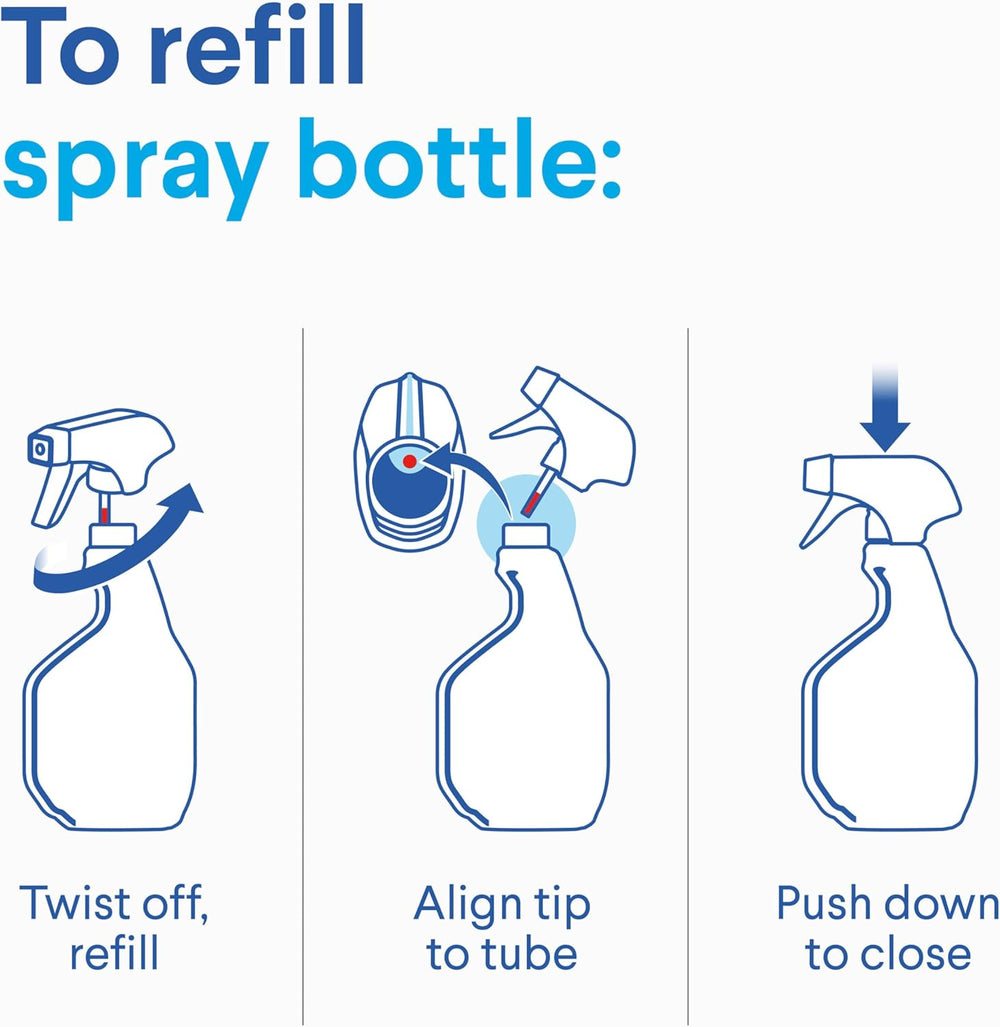 To refill
spray bottle:

Twist off, refill

Align tip to tube

Push down to close