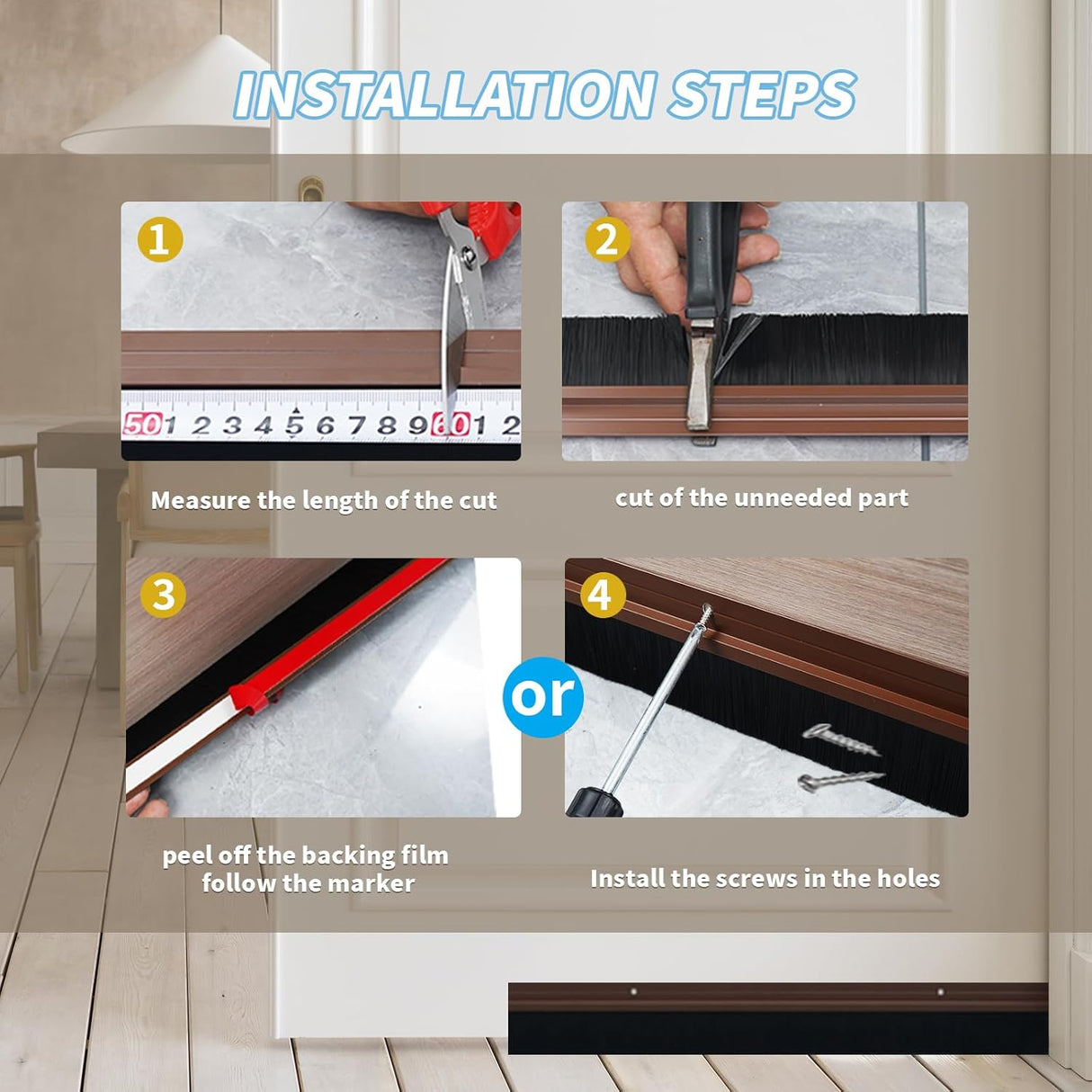 INSTALLATION STEPS

1

50 1 2 3 4 5 6 7 8 9 60 1 2

Measure the length of the cut

2

cut of the unneeded part

3

peel off the backing film follow the marker

or

4

Install the screws in the holes