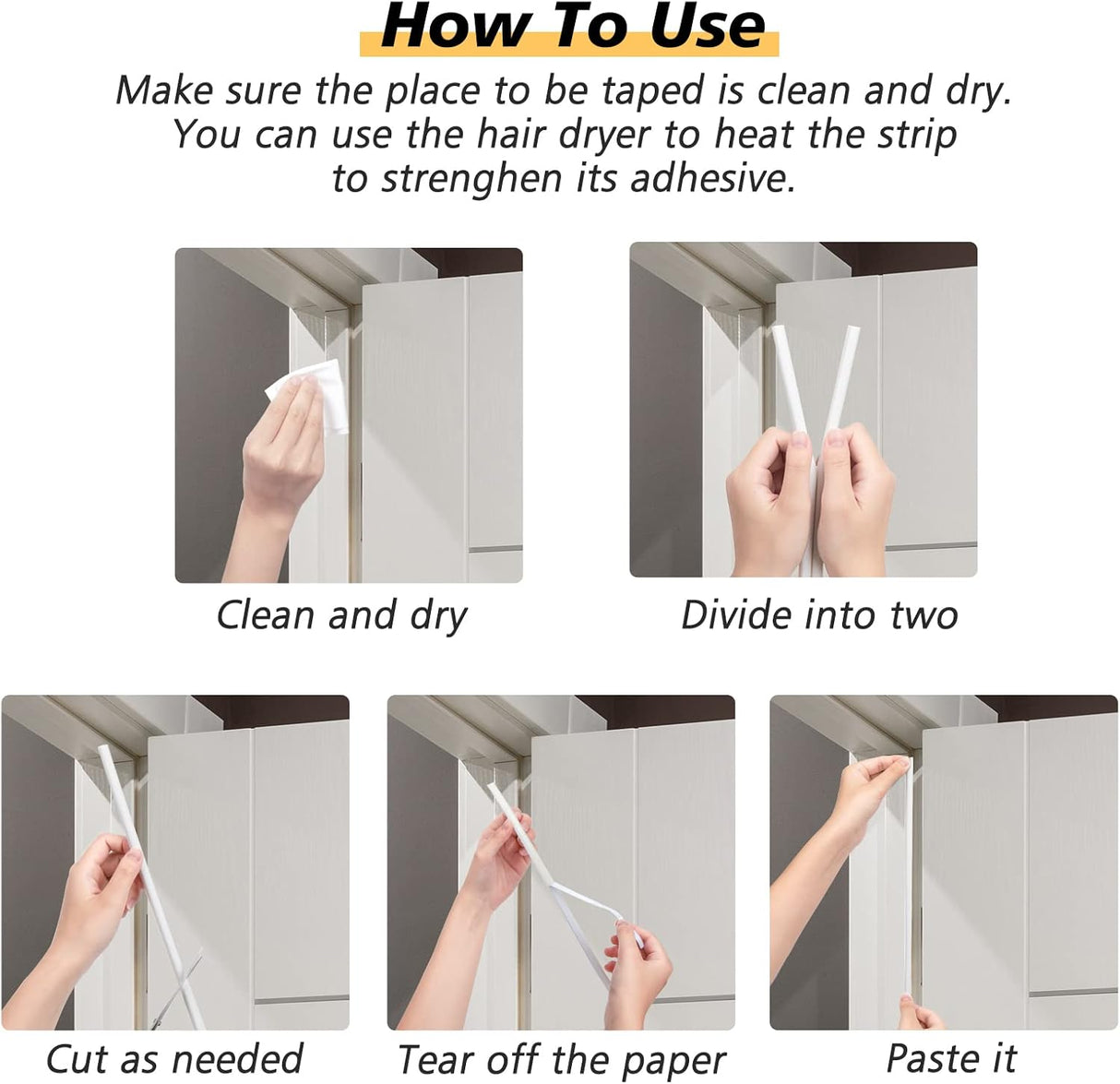 How To Use

Make sure the place to be taped is clean and dry. You can use the hair dryer to heat the strip to strenghen its adhesive.

Clean and dry

Divide into two

Cut as needed

Tear off the paper

Paste it