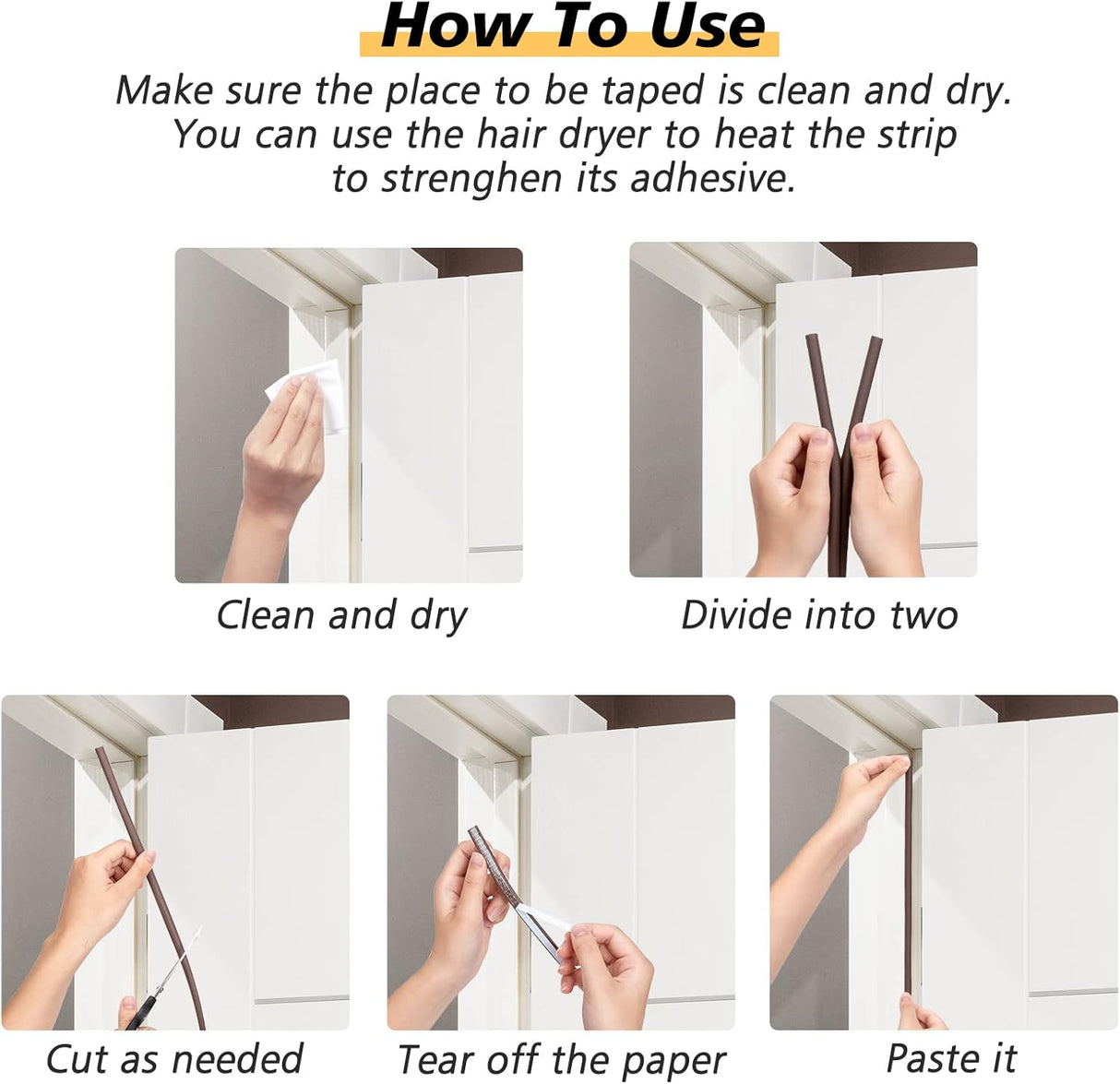 How To Use

Make sure the place to be taped is clean and dry. You can use the hair dryer to heat the strip to strenghen its adhesive.

Clean and dry

Divide into two

Cut as needed

Tear off the paper

Paste it