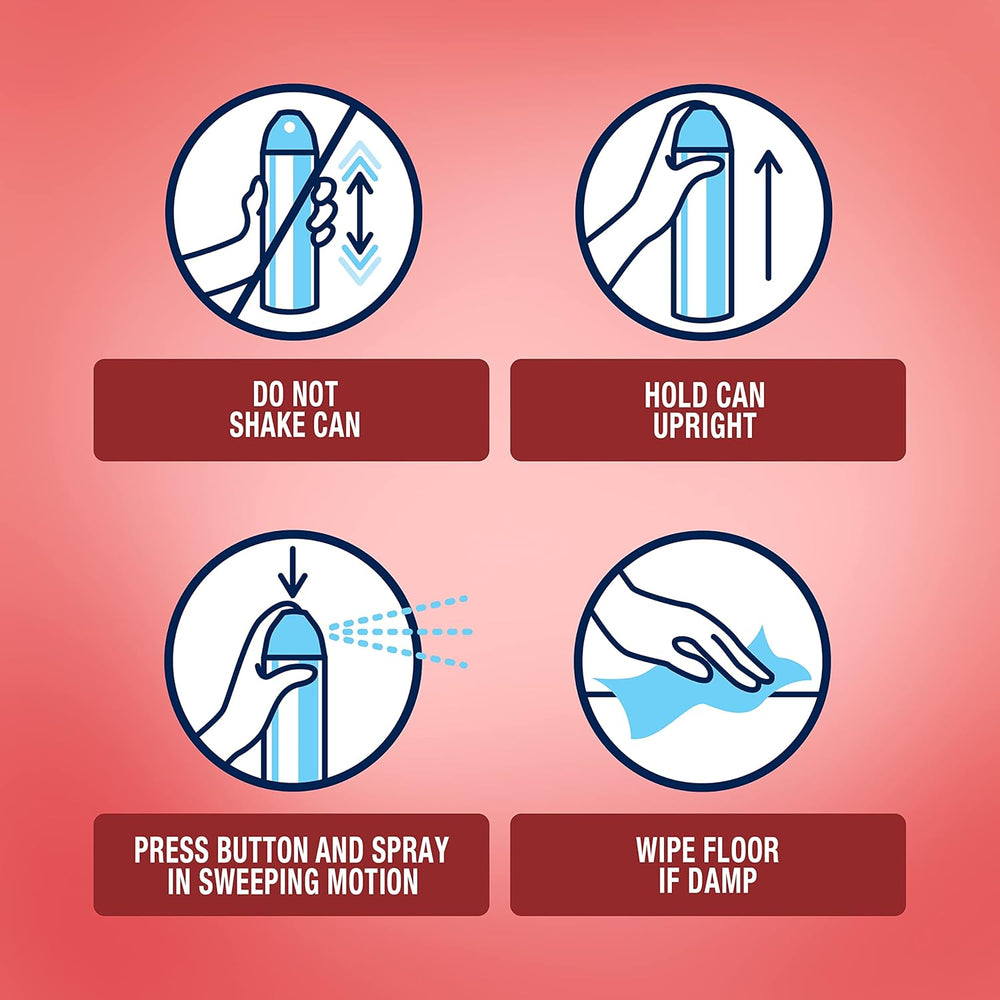 DO NOT
SHAKE CAN

HOLD CAN
UPRIGHT

PRESS BUTTON AND SPRAY
IN SWEEPING MOTION

WIPE FLOOR
IF DAMP