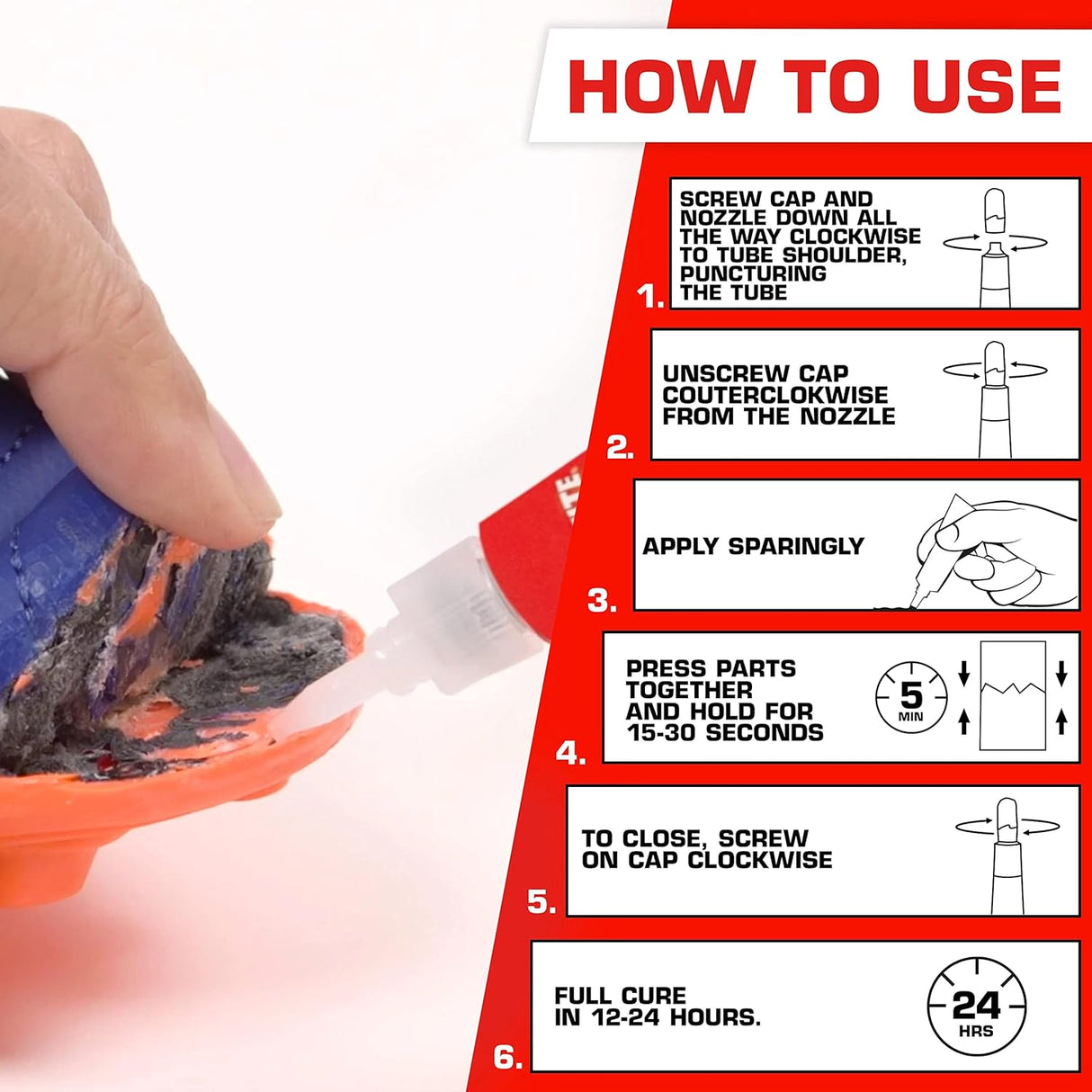 HOW TO USE

1. SCREW CAP AND NOZZLE DOWN ALL THE WAY CLOCKWISE TO TUBE SHOULDER, PUNCTURING THE TUBE

2. UNSCREW CAP COUTERCLOKWISE FROM THE NOZZLE

3. APPLY SPARINGLY

4. PRESS PARTS TOGETHER AND HOLD FOR 15-30 SECONDS

5 MIN

5. TO CLOSE, SCREW ON CAP CLOCKWISE

6. FULL CURE IN 12-24 HOURS.

24 HRS