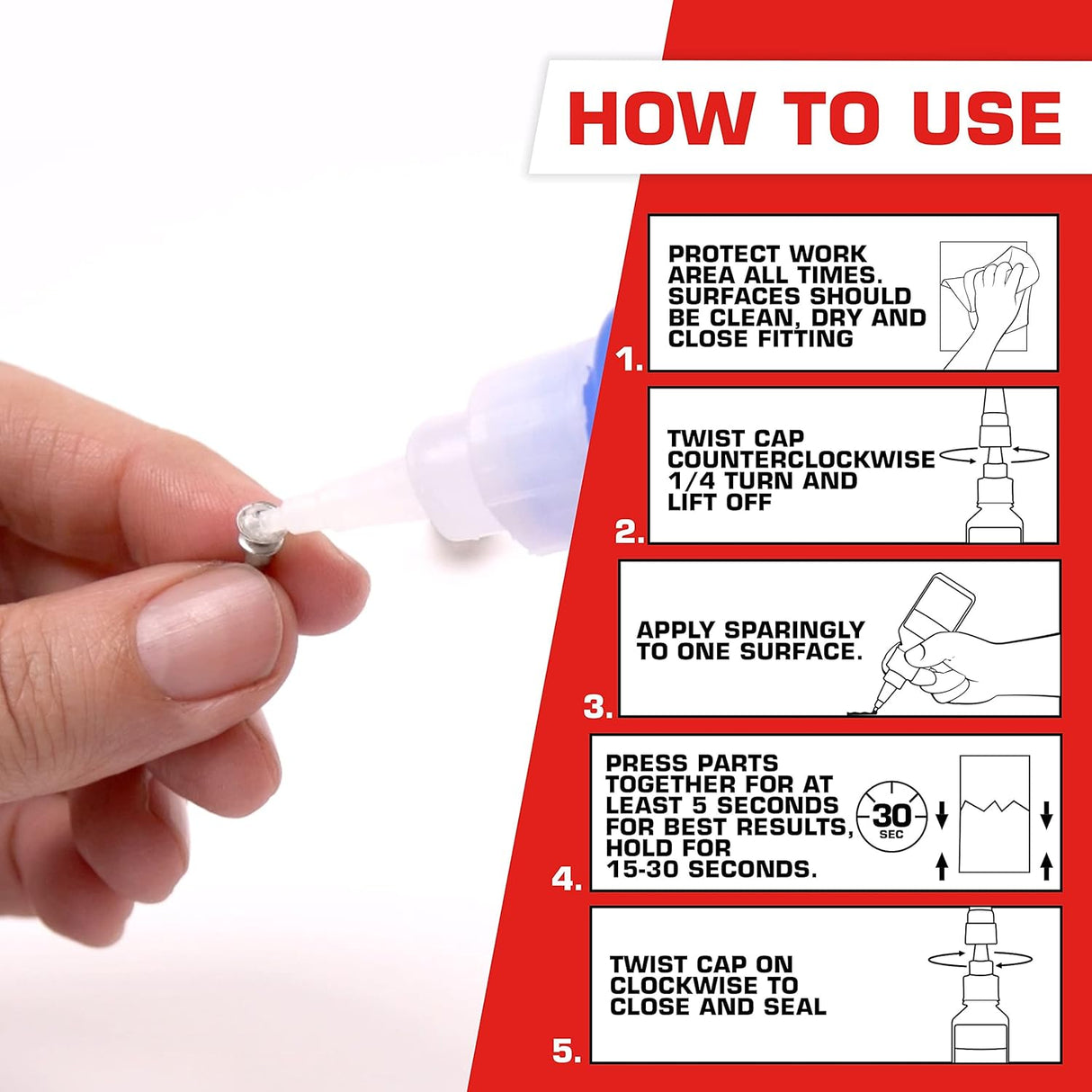 HOW TO USE

1. PROTECT WORK AREA ALL TIMES. SURFACES SHOULD BE CLEAN, DRY AND CLOSE FITTING

2. TWIST CAP COUNTERCLOCKWISE 1/4 TURN AND LIFT OFF

3. APPLY SPARINGLY TO ONE SURFACE.

4. PRESS PARTS TOGETHER FOR AT LEAST 5 SECONDS FOR BEST RESULTS, HOLD FOR 15-30 SECONDS.

30 SEC

5. TWIST CAP ON CLOCKWISE TO CLOSE AND SEAL