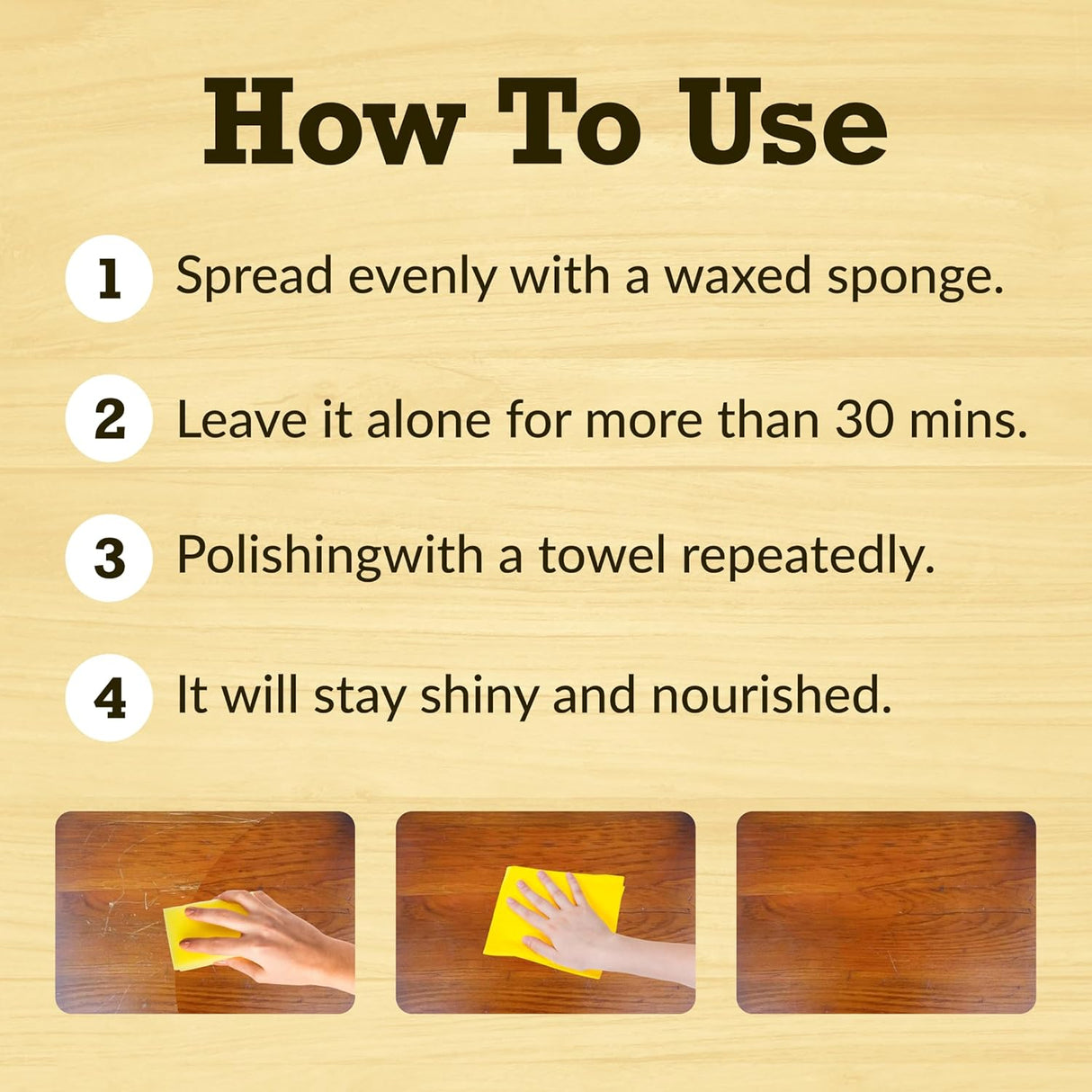 How To Use

1 Spread evenly with a waxed sponge.

2 Leave it alone for more than 30 mins.

3 Polishingwith a towel repeatedly.

4 It will stay shiny and nourished.