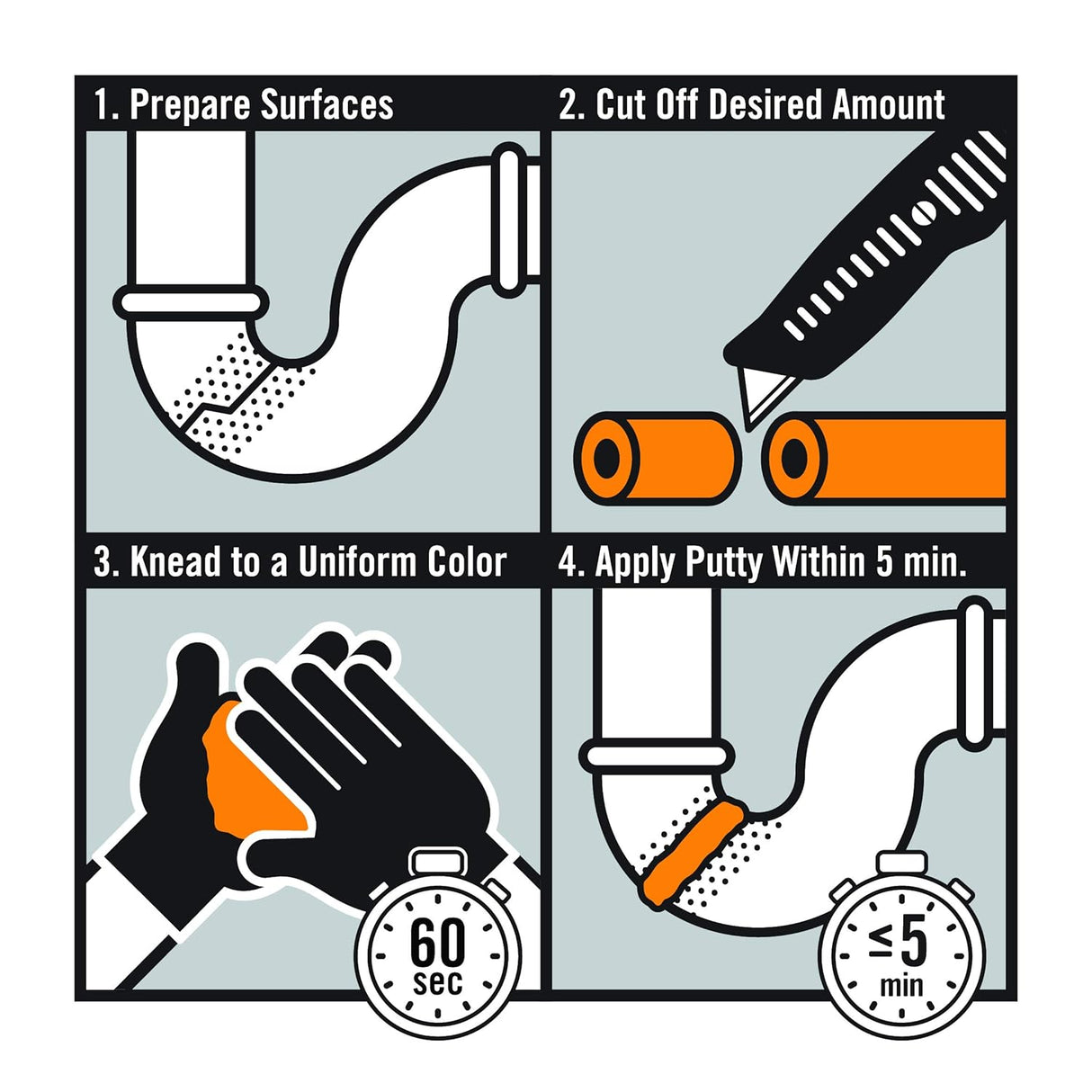 1. Prepare Surfaces

2. Cut Off Desired Amount

3. Knead to a Uniform Color

60 sec

4. Apply Putty Within 5 min.

$\leq 5$ min