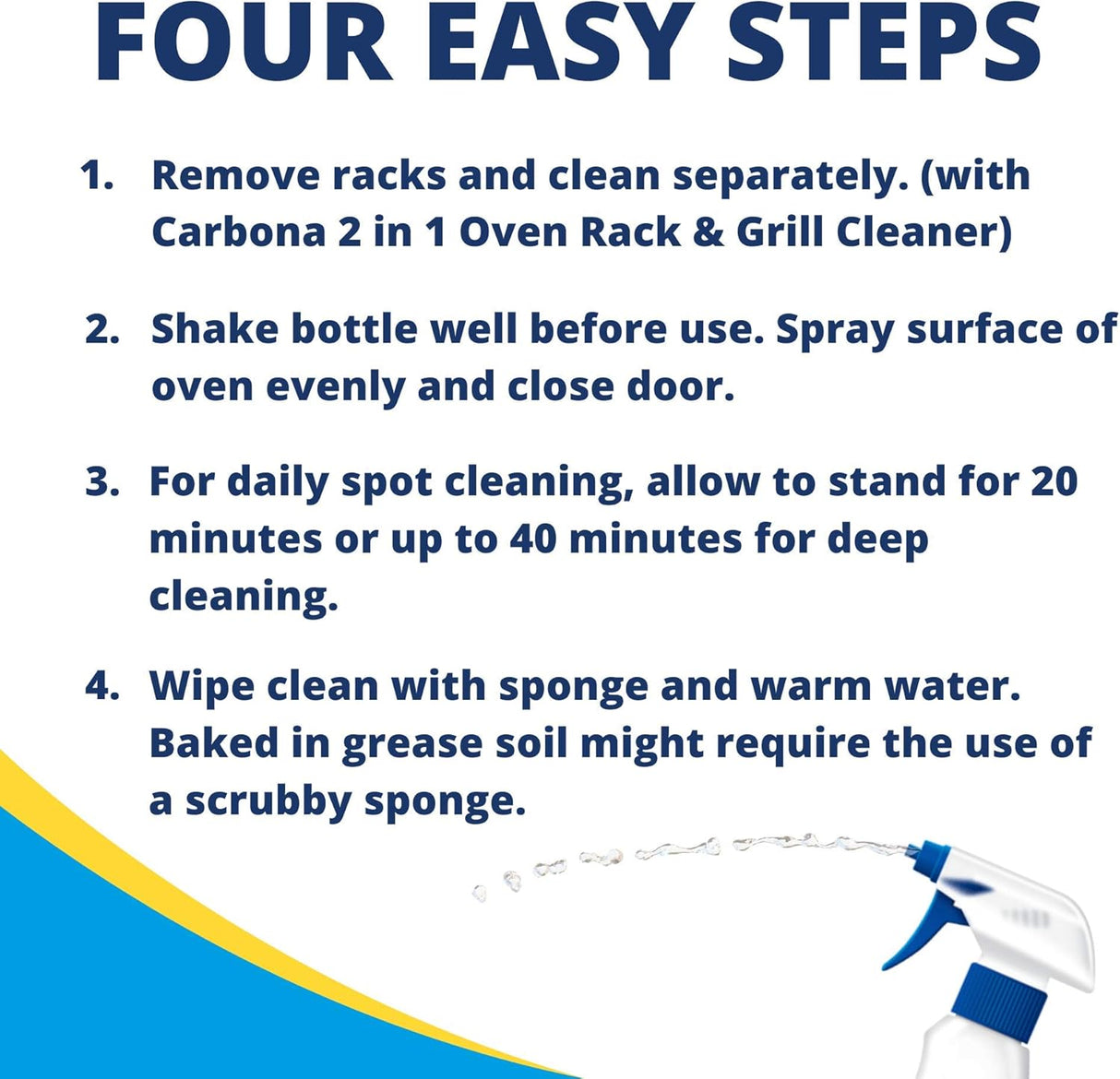 FOUR EASY STEPS

1. Remove racks and clean separately. (with Carbona 2 in 1 Oven Rack & Grill Cleaner)

2. Shake bottle well before use. Spray surface of oven evenly and close door.

3. For daily spot cleaning, allow to stand for 20 minutes or up to 40 minutes for deep cleaning.

4. Wipe clean with sponge and warm water. Baked in grease soil might require the use of a scrubby sponge.