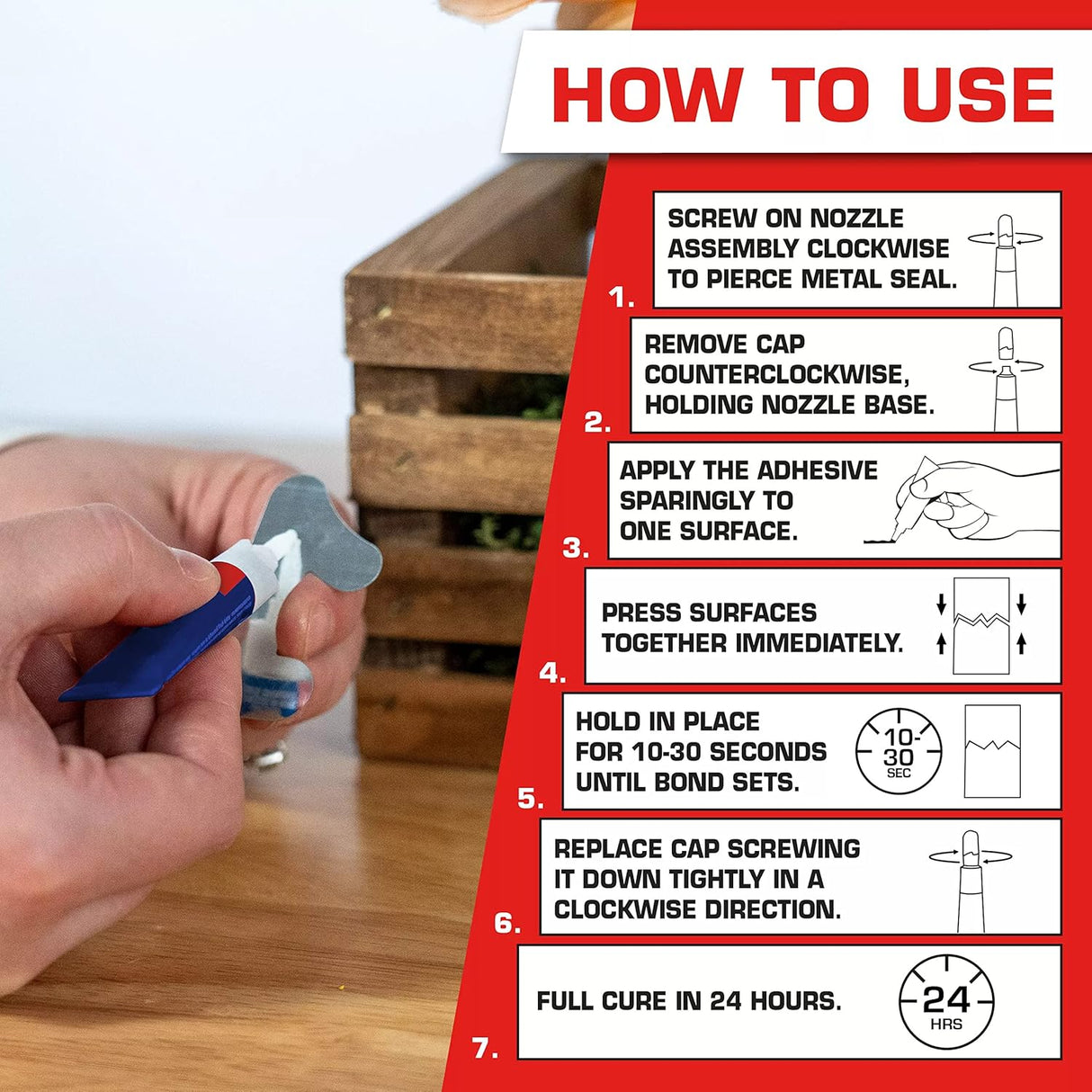 HOW TO USE

1. SCREW ON NOZZLE ASSEMBLY CLOCKWISE TO PIERCE METAL SEAL.

2. REMOVE CAP COUNTERCLOCKWISE, HOLDING NOZZLE BASE.

3. APPLY THE ADHESIVE SPARINGLY TO ONE SURFACE.

4. PRESS SURFACES TOGETHER IMMEDIATELY.

5. HOLD IN PLACE FOR 10-30 SECONDS UNTIL BOND SETS. 10-30 SEC

6. REPLACE CAP SCREWING IT DOWN TIGHTLY IN A CLOCKWISE DIRECTION.

7. FULL CURE IN 24 HOURS. 24 HRS