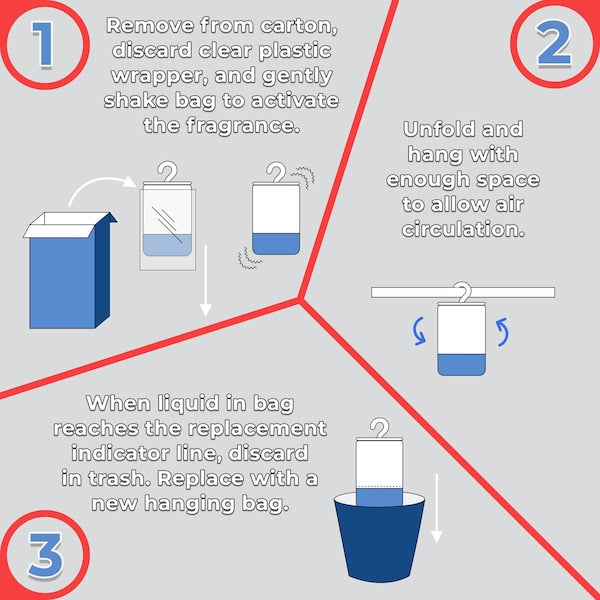 1

Remove from carton, discard clear plastic wrapper, and gently shake bag to activate the fragrance.

2

Unfold and hang with enough space to allow air circulation.

When liquid in bag reaches the replacement indicator line, discard in trash. Replace with a new hanging bag.

3