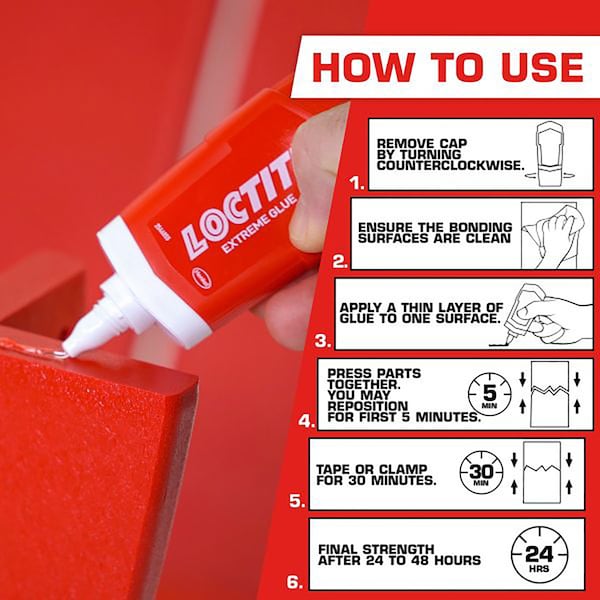 LOCTIT
EXTREME GLUE

HOW TO USE

1. REMOVE CAP BY TURNING COUNTERCLOCKWISE.

2. ENSURE THE BONDING SURFACES ARE CLEAN

3. APPLY A THIN LAYER OF GLUE TO ONE SURFACE.

4. PRESS PARTS TOGETHER. YOU MAY REPOSITION FOR FIRST 5 MINUTES.

5 MIN

5. TAPE OR CLAMP FOR 30 MINUTES.

30 MIN

6. FINAL STRENGTH AFTER 24 TO 48 HOURS

24 HRS