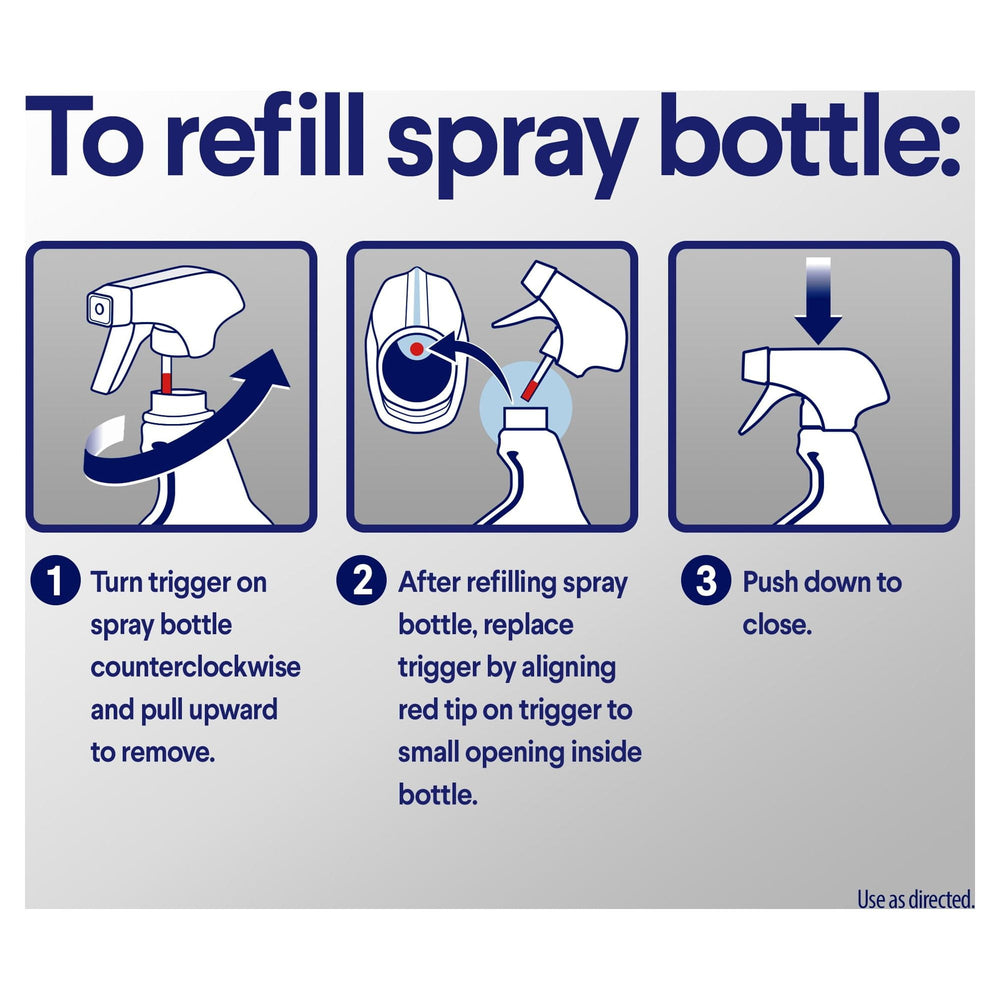 To refill spray bottle:

1 Turn trigger on spray bottle counterclockwise and pull upward to remove.

2 After refilling spray bottle, replace trigger by aligning red tip on trigger to small opening inside bottle.

3 Push down to close.

Use as directed.