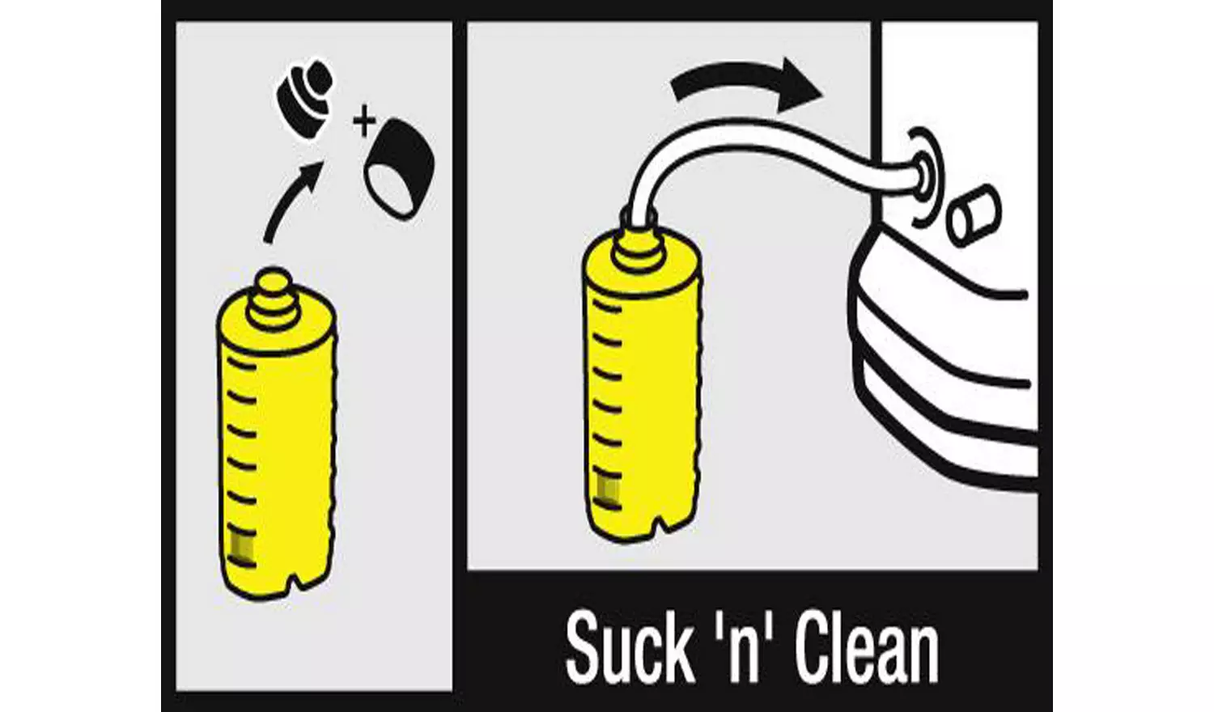 +

Suck 'n' Clean