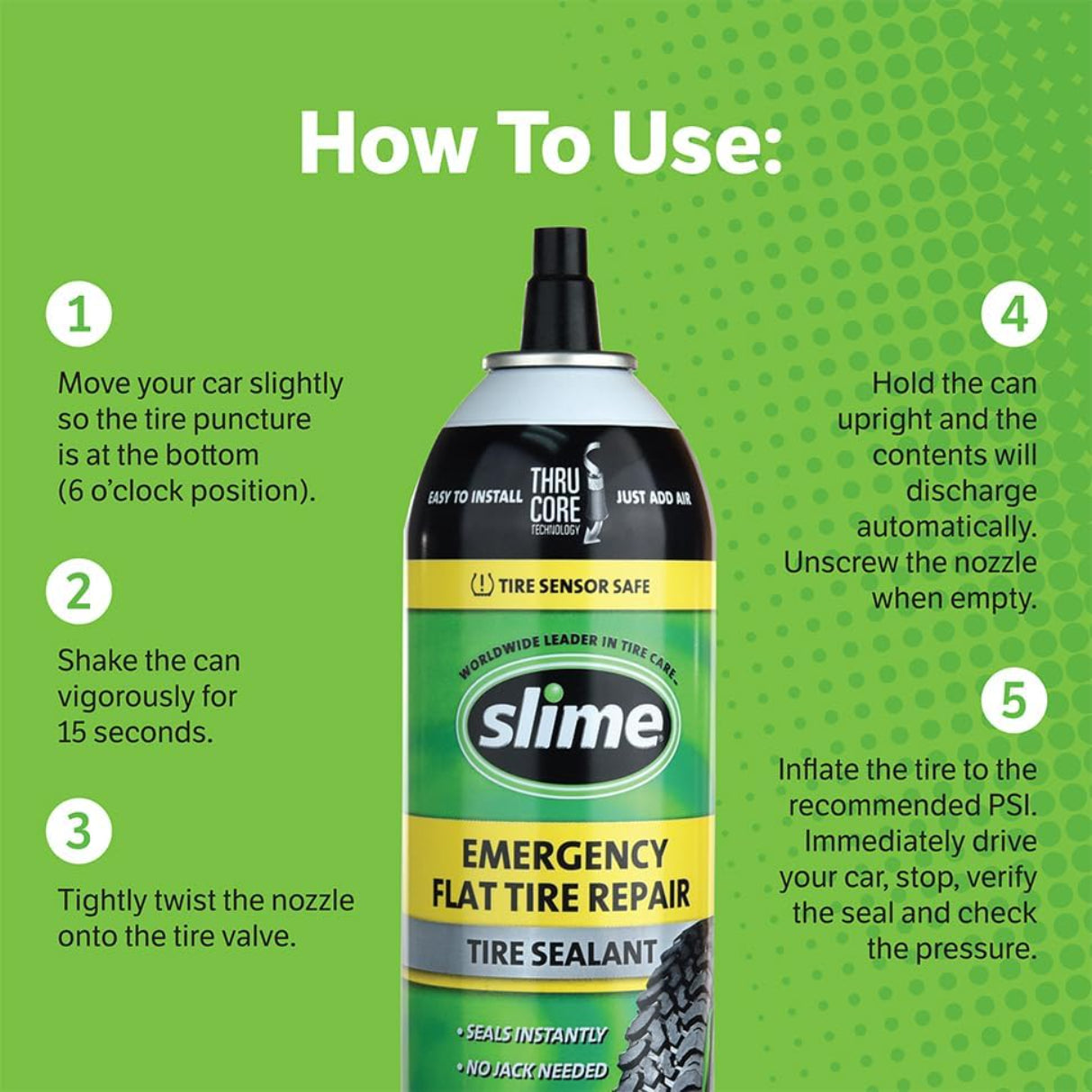 How To Use:

1

Move your car slightly so the tire puncture is at the bottom (6 o'clock position).

2

Shake the can vigorously for 15 seconds.

3

Tightly twist the nozzle onto the tire valve.

EASY TO INSTALL THRU CORE TECHNOLOGY JUST ADD AIR

(!) TIRE SENSOR SAFE

WORLDWIDE LEADER IN TIRE CARE

slime

EMERGENCY FLAT TIRE REPAIR

TIRE SEALANT

• SEALS INSTANTLY

• NO JACK NEEDED

4

Hold the can upright and the contents will discharge automatically. Unscrew the nozzle when empty.

5

Inflate the tire to the recommended PSI. Immediately drive your car, stop, verify the seal and check the pressure.