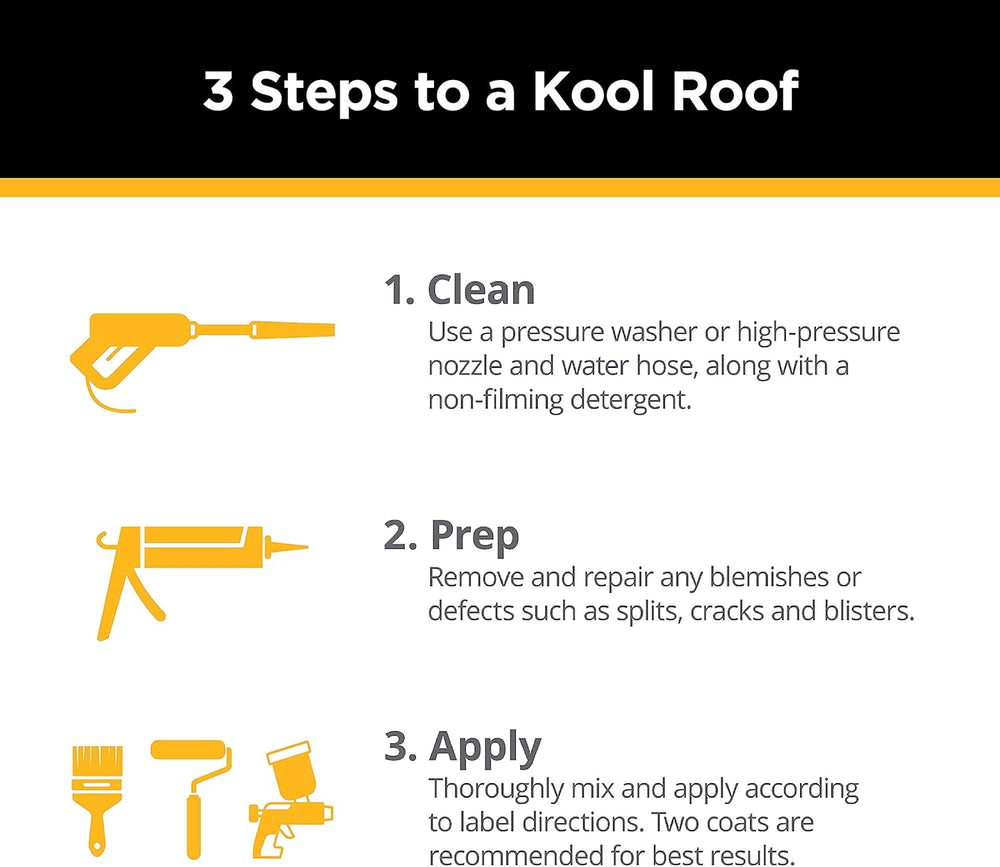 3 Steps to a Kool Roof

1. Clean
Use a pressure washer or high-pressure nozzle and water hose, along with a non-filming detergent.

2. Prep
Remove and repair any blemishes or defects such as splits, cracks and blisters.

3. Apply
Thoroughly mix and apply according to label directions. Two coats are recommended for best results.