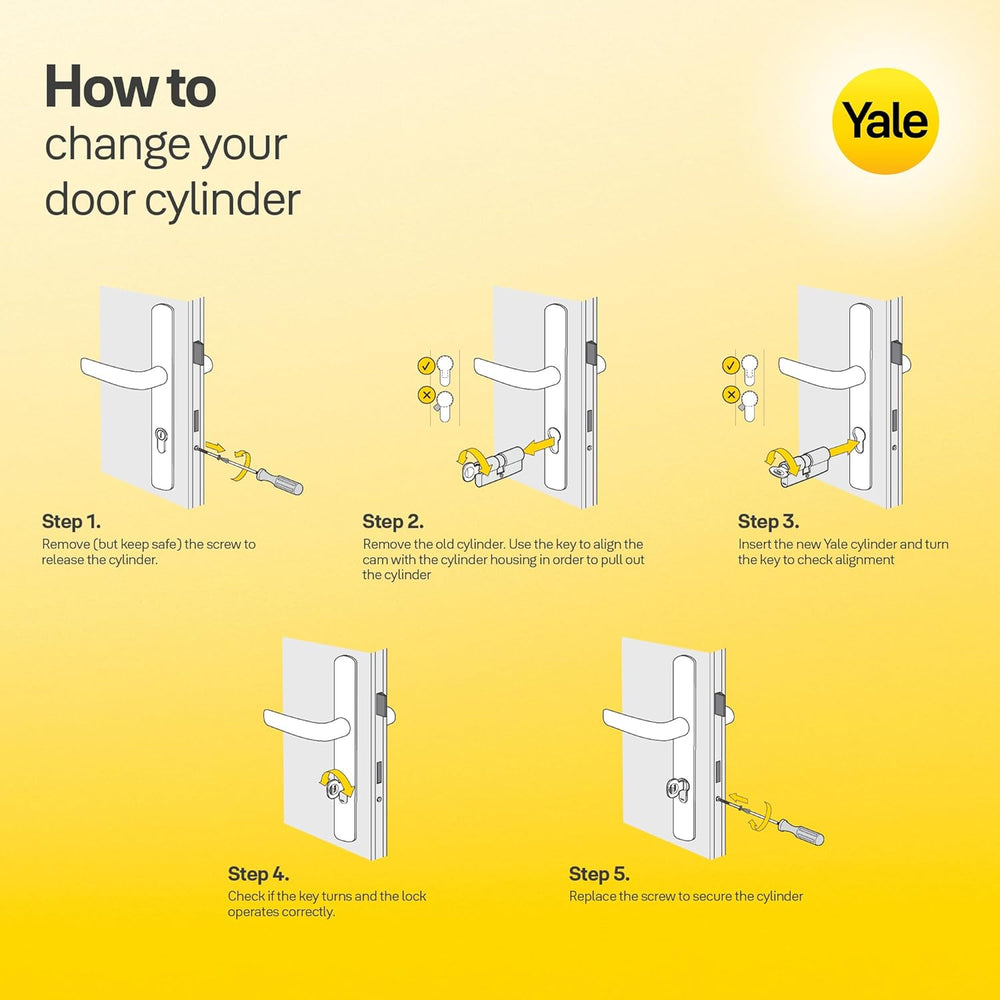 How to
change your
door cylinder

Yale

Step 1.
Remove (but keep safe) the screw to release the cylinder.

Step 2.
Remove the old cylinder. Use the key to align the cam with the cylinder housing in order to pull out the cylinder

Step 3.
Insert the new Yale cylinder and turn the key to check alignment

Step 4.
Check if the key turns and the lock operates correctly.

Step 5.
Replace the screw to secure the cylinder