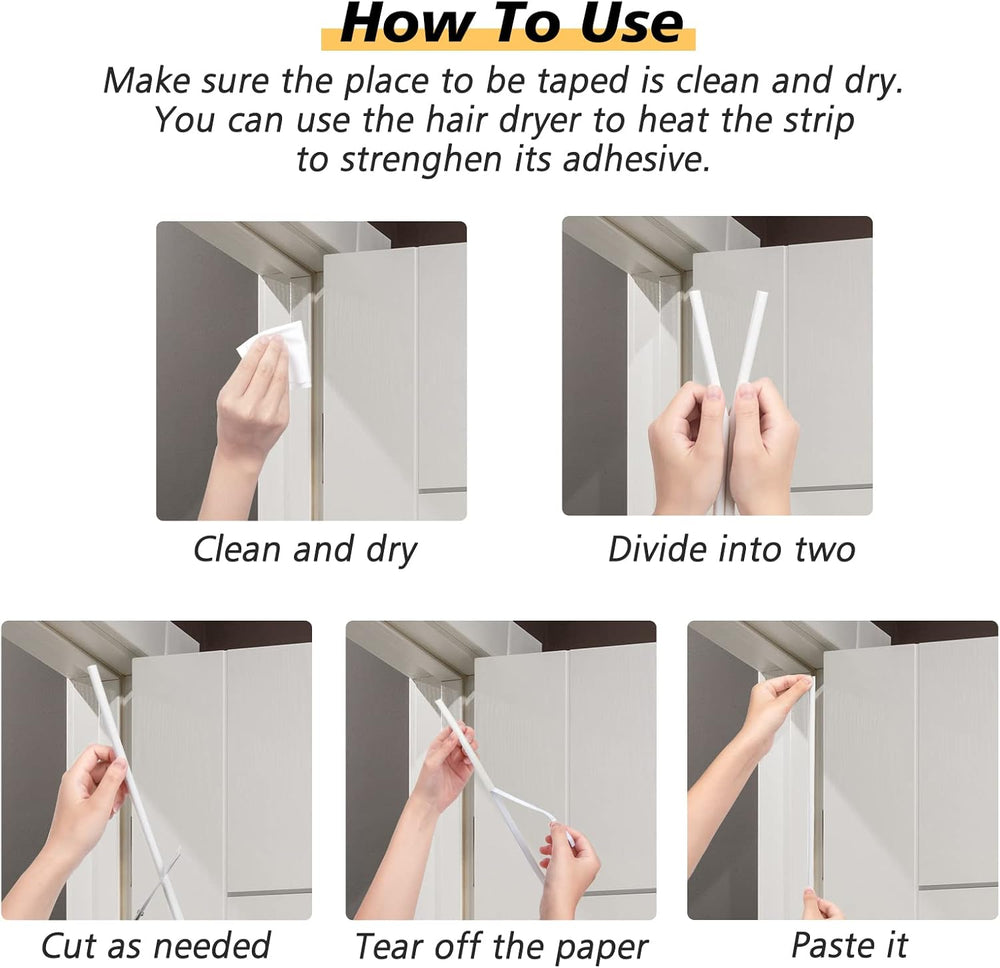 How To Use

Make sure the place to be taped is clean and dry. You can use the hair dryer to heat the strip to strenghen its adhesive.

Clean and dry

Divide into two

Cut as needed

Tear off the paper

Paste it