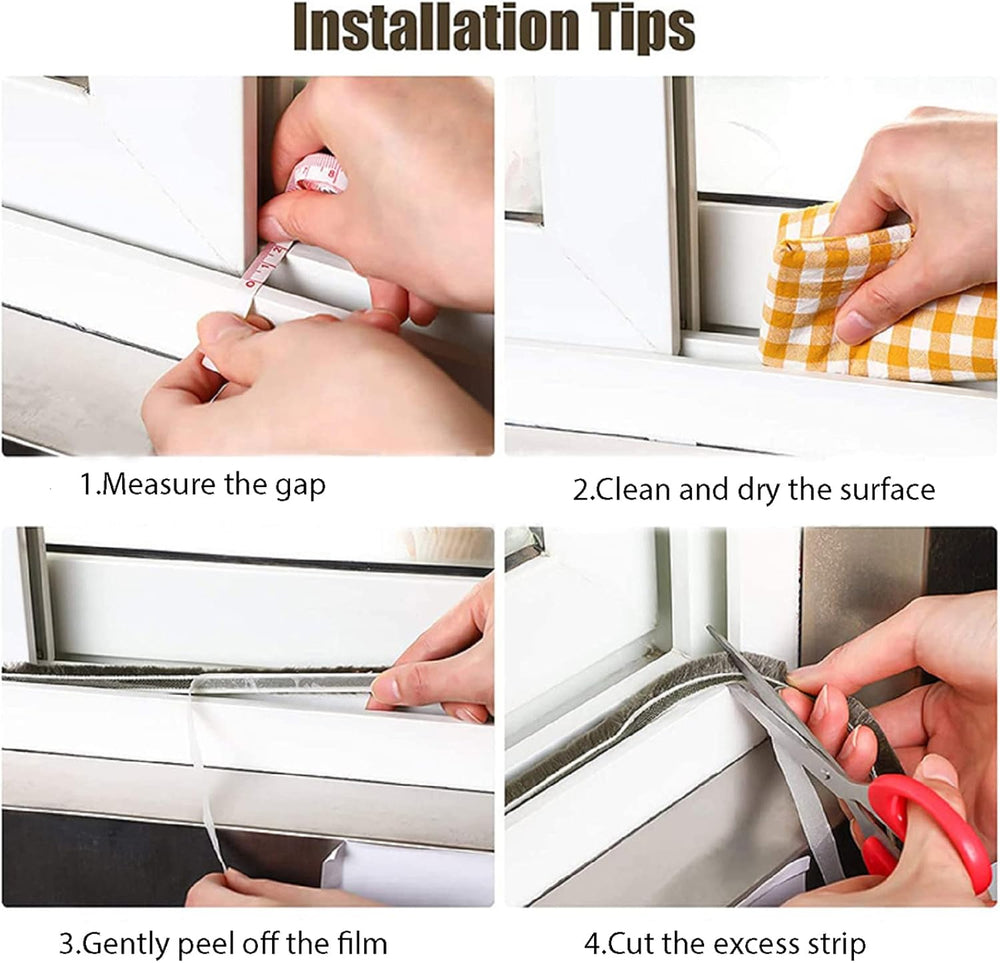 Installation Tips

1.Measure the gap

2.Clean and dry the surface

3.Gently peel off the film

4.Cut the excess strip