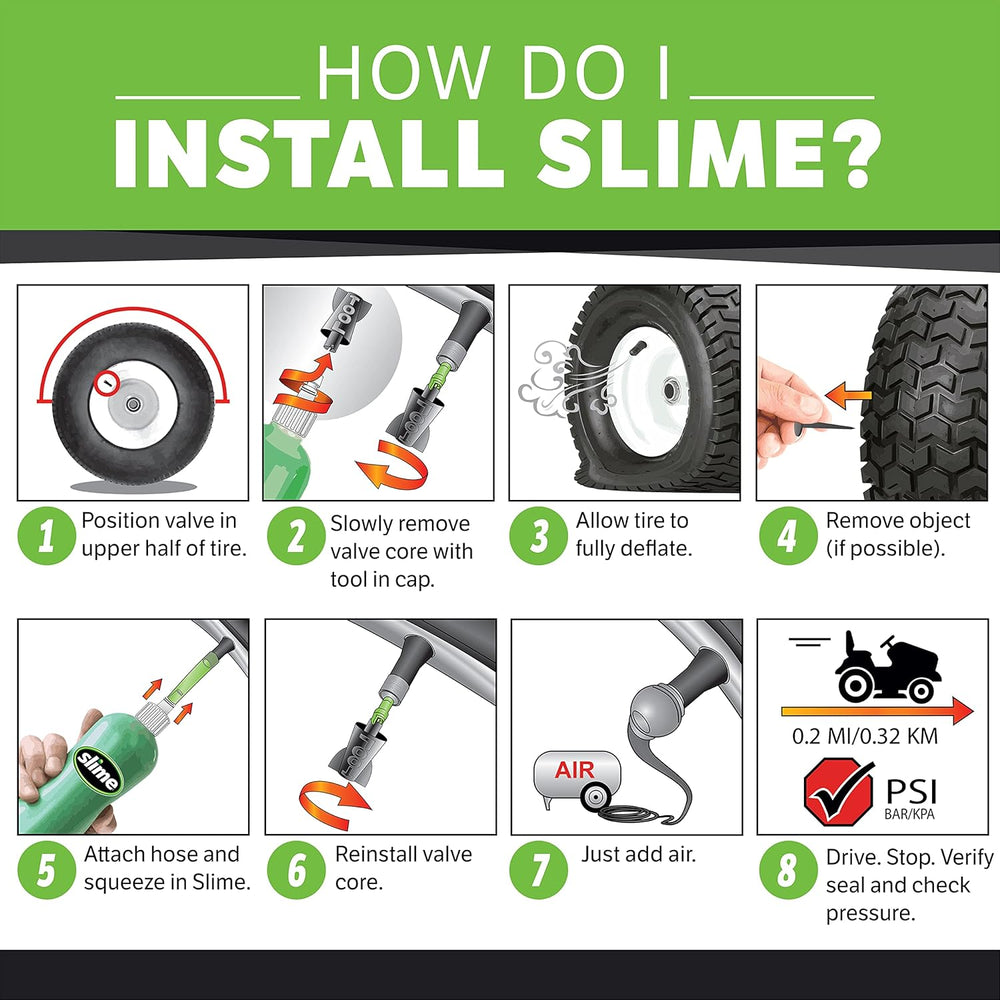 HOW DO I
INSTALL SLIME?

1 Position valve in upper half of tire.

2 Slowly remove valve core with tool in cap.

3 Allow tire to fully deflate.

4 Remove object (if possible).

slime

5 Attach hose and squeeze in Slime.

6 Reinstall valve core.

AIR

7 Just add air.

0.2 MI/0.32 KM

PSI
BAR/KPA

8 Drive. Stop. Verify seal and check pressure.